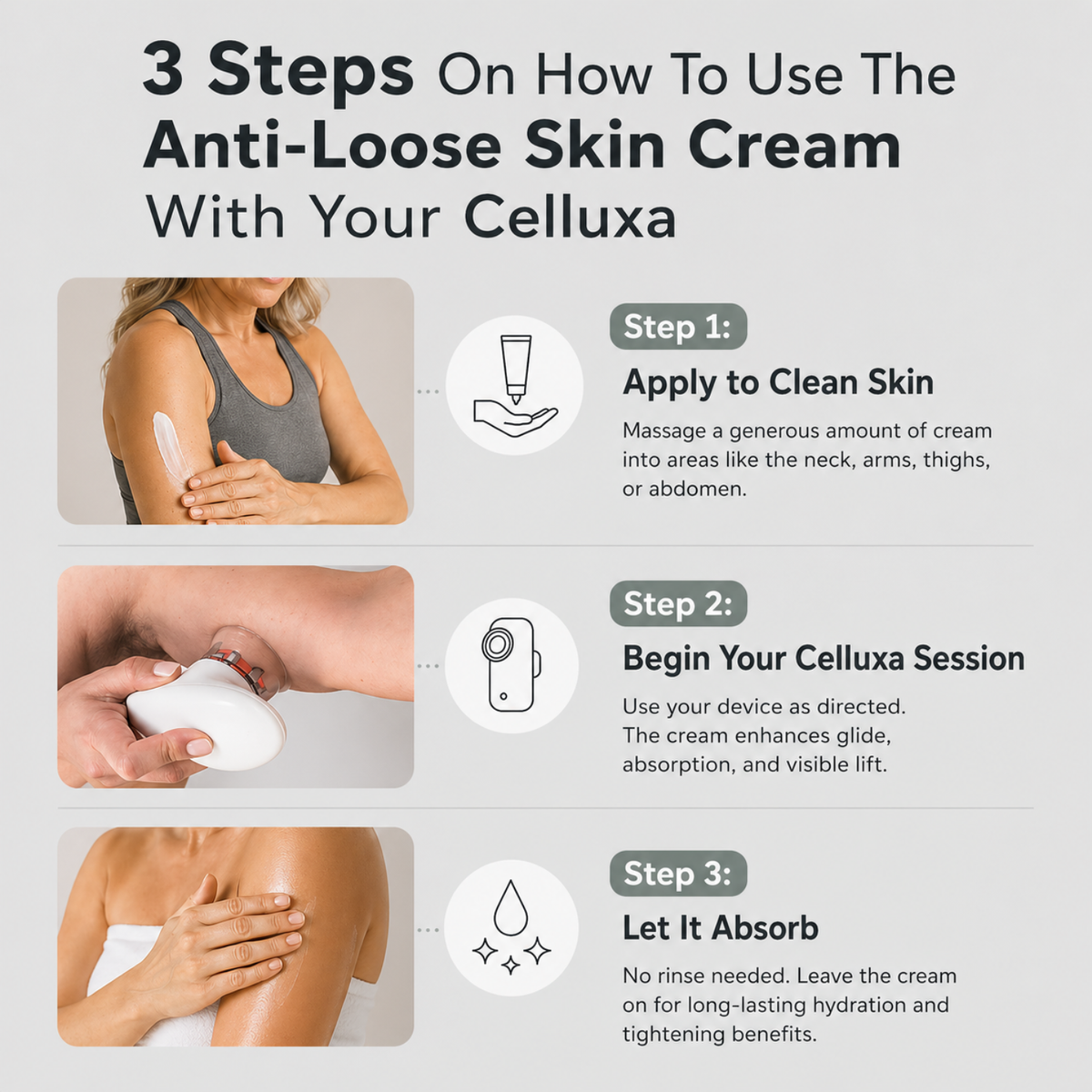 3 Steps On How To Use The Anti-Loose Skin Cream With Your Celluxa

Step 1:

Apply to Clean Skin

Massage a generous amount of cream into areas like the neck, arms, thighs, or abdomen.

Step 2:

Begin Your Celluxa Session

Use your device as directed. The cream enhances glide, absorption, and visible lift.

Step 3:

Let It Absorb

No rinse needed. Leave the cream on for long-lasting hydration and tightening benefits.